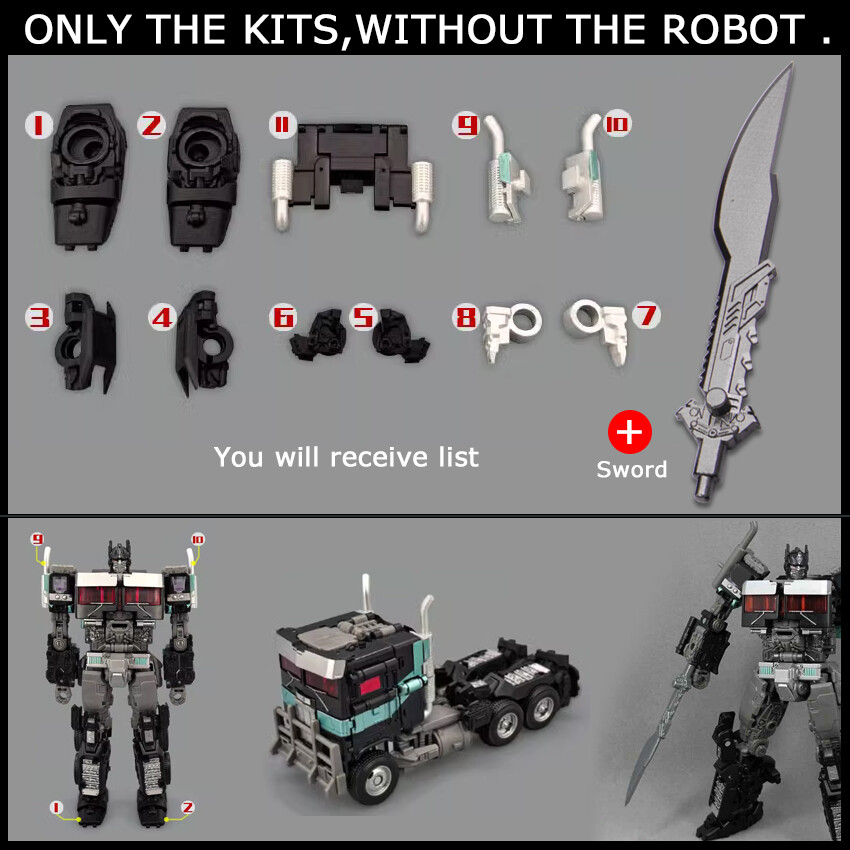 ONLY THE KITS,WITHOUT THE ROBOT .

1 2 11 9 10

3 4 6 5 8 7

You will receive list

+
Sword

9 10

1 2